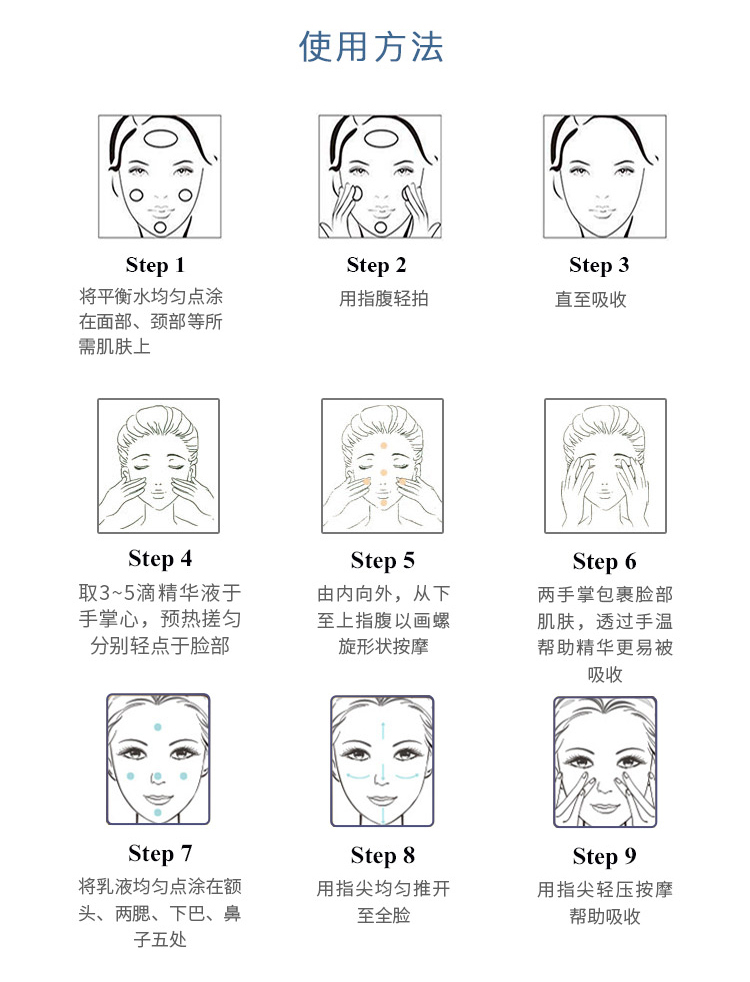 使用方法

Step 1
将平衡水均匀点涂在面部、颈部等所需肌肤上

Step 2
用指腹轻拍

Step 3
直至吸收

Step 4
取3~5滴精华液于手掌心，预热搓匀分别轻点于脸部

Step 5
由内向外，从下至上指腹以画螺旋形状按摩

Step 6
两手掌包裹脸部肌肤，透过手温帮助精华更易被吸收

Step 7
将乳液均匀点涂在额头、两腮、下巴、鼻子五处

Step 8
用指尖均匀推开至全脸

Step 9
用指尖轻压按摩帮助吸收