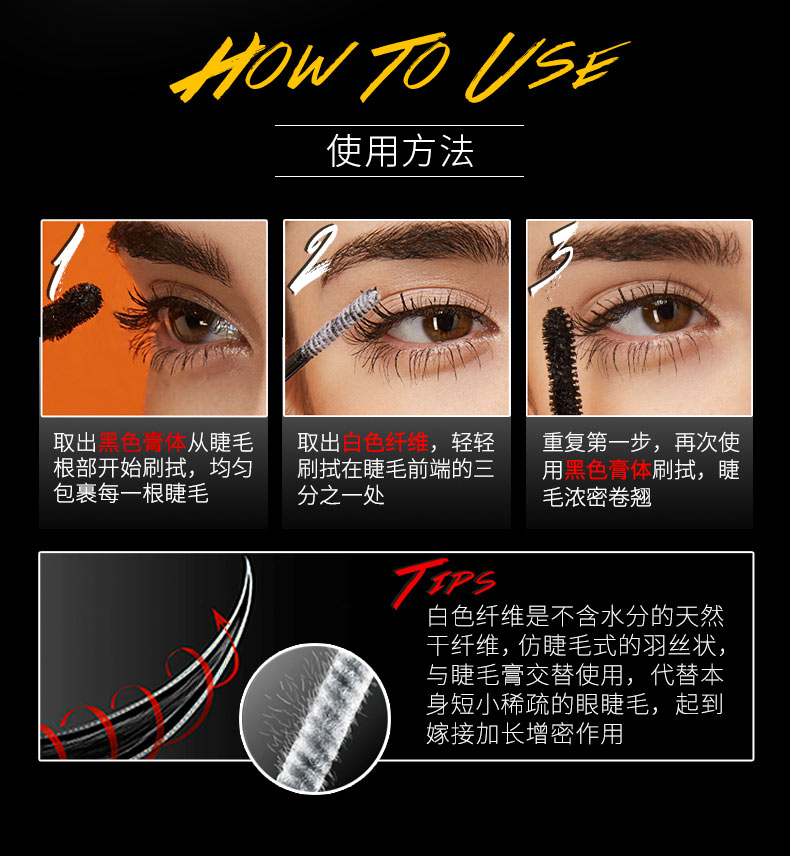 HOW TO USE

使用方法

1

取出黑色膏体从睫毛根部开始刷拭，均匀包裹每一根睫毛

2

取出白色纤维，轻轻刷拭在睫毛前端的三分之一处

3

重复第一步，再次使用黑色膏体刷拭，睫毛浓密卷翘

TIPS

白色纤维是不含水分的天然干纤维，仿睫毛式的羽丝状，与睫毛膏交替使用，代替本身短小稀疏的眼睫毛，起到嫁接加长增密作用