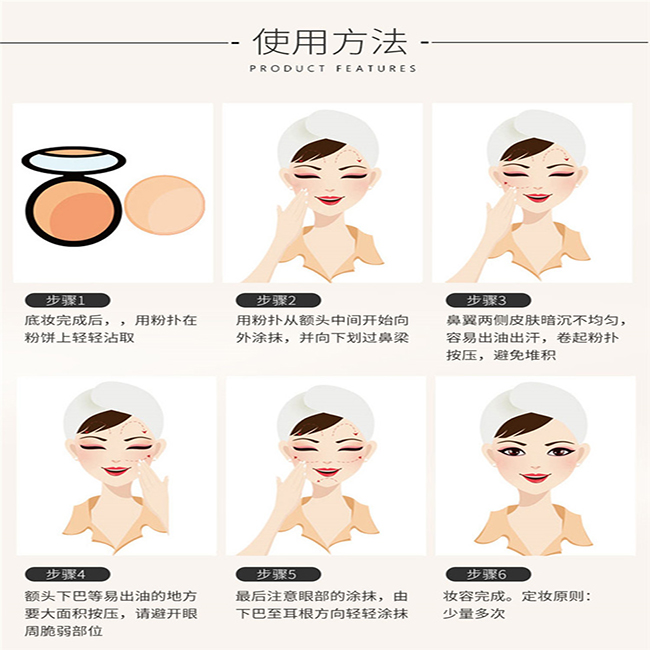 - 使用方法 -
PRODUCT FEATURES

步骤1
底妆完成后，，用粉扑在粉饼上轻轻沾取

步骤2
用粉扑从额头中间开始向外涂抹，并向下划过鼻梁

步骤3
鼻翼两侧皮肤暗沉不均匀，容易出油出汗，卷起粉扑按压，避免堆积

步骤4
额头下巴等易出油的地方要大面积按压，请避开眼周脆弱部位

步骤5
最后注意眼部的涂抹，由下巴至耳根方向轻轻涂抹

步骤6
妆容完成。定妆原则：少量多次