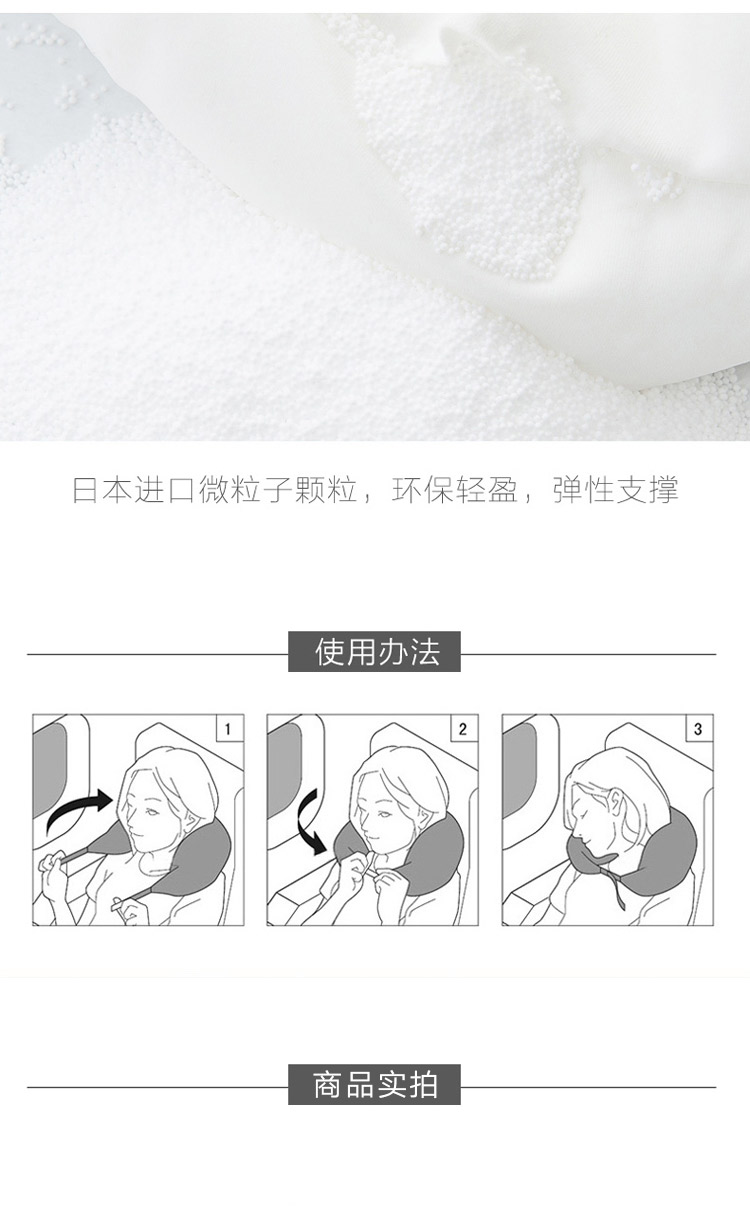 日本进口微粒子颗粒，环保轻盈，弹性支撑

使用办法

1

2

3

商品实拍