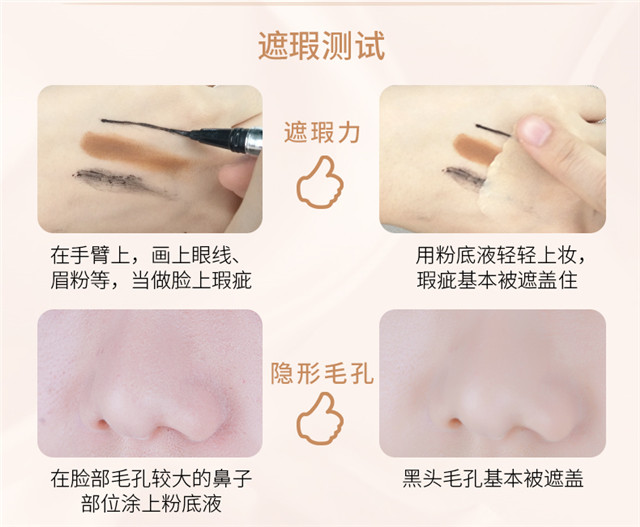 遮瑕测试

遮瑕力

在手臂上，画上眼线、眉粉等，当做脸上瑕疵

用粉底液轻轻上妆，瑕疵基本被遮盖住

隐形毛孔

在脸部毛孔较大的鼻子部位涂上粉底液

黑头毛孔基本被遮盖