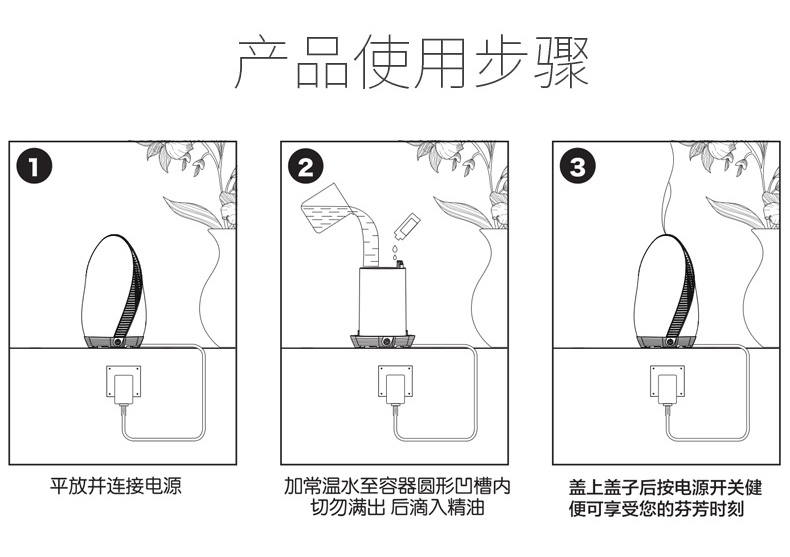 产品使用步骤

1
平放并连接电源

2
加常温水至容器圆形凹槽内
切勿满出 后滴入精油

3
盖上盖子后按电源开关健
便可享受您的芬芳时刻