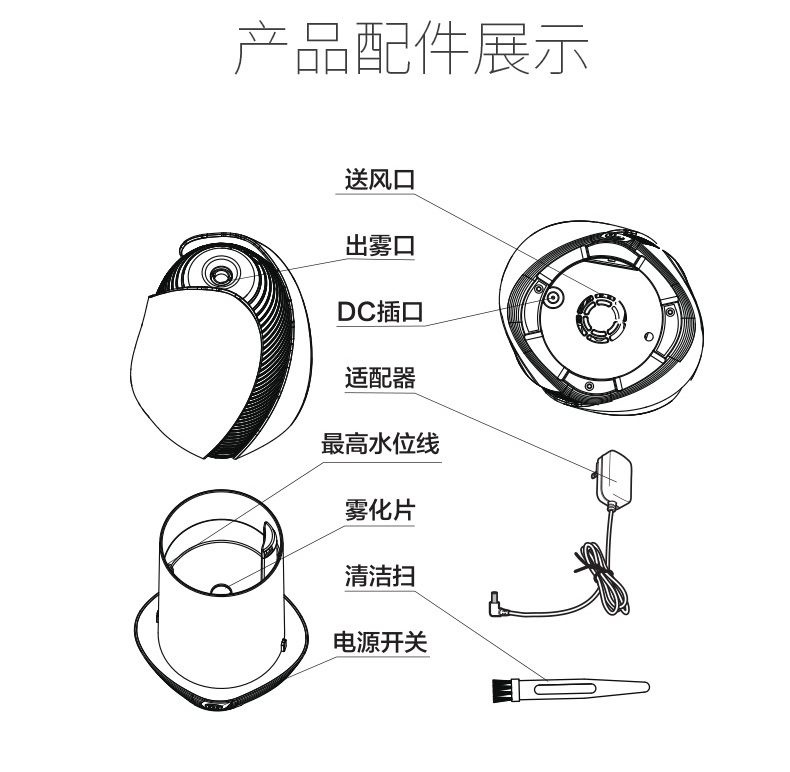 产品配件展示

送风口

出雾口

DC插口

适配器

最高水位线

雾化片

清洁扫

电源开关